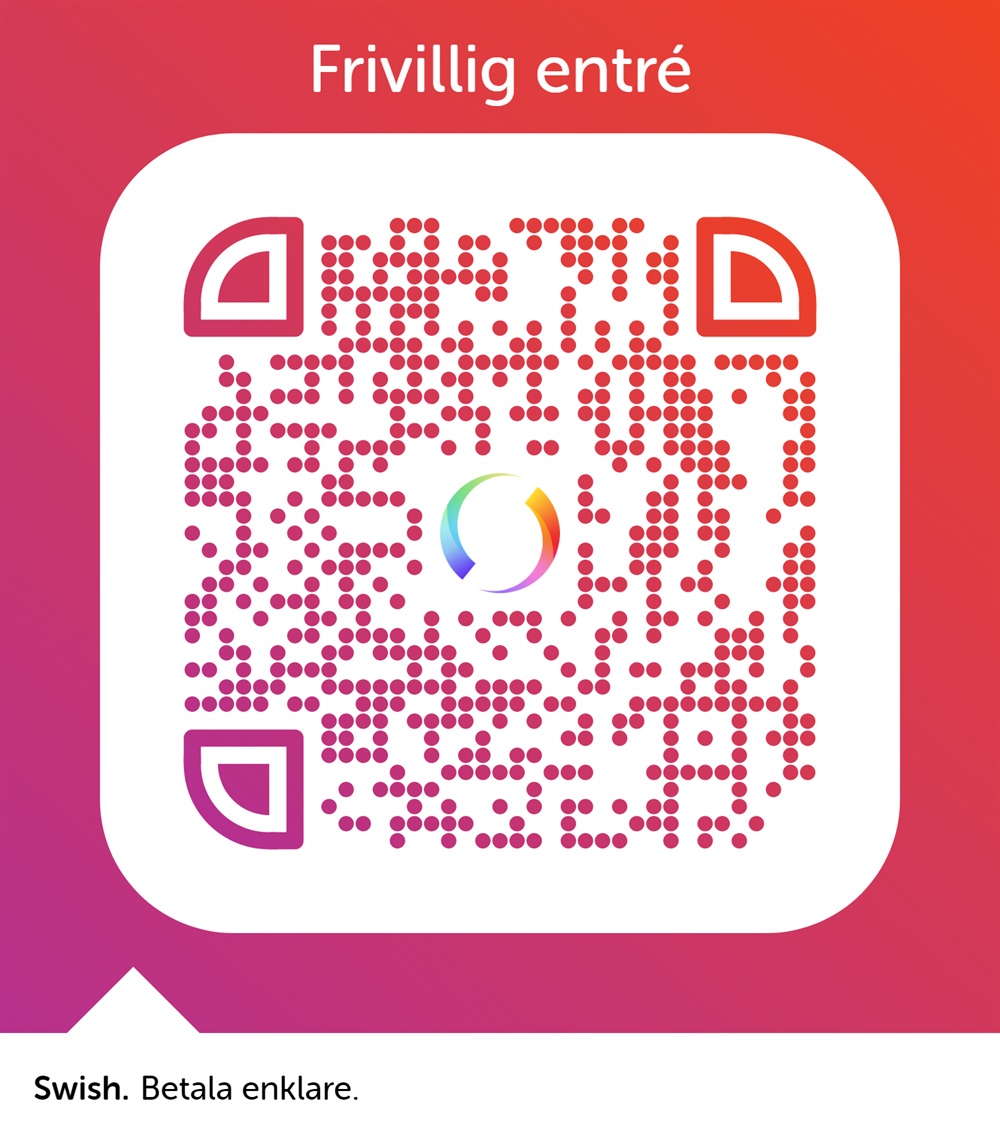 Frivillig entré

Swish. Betala enklare.