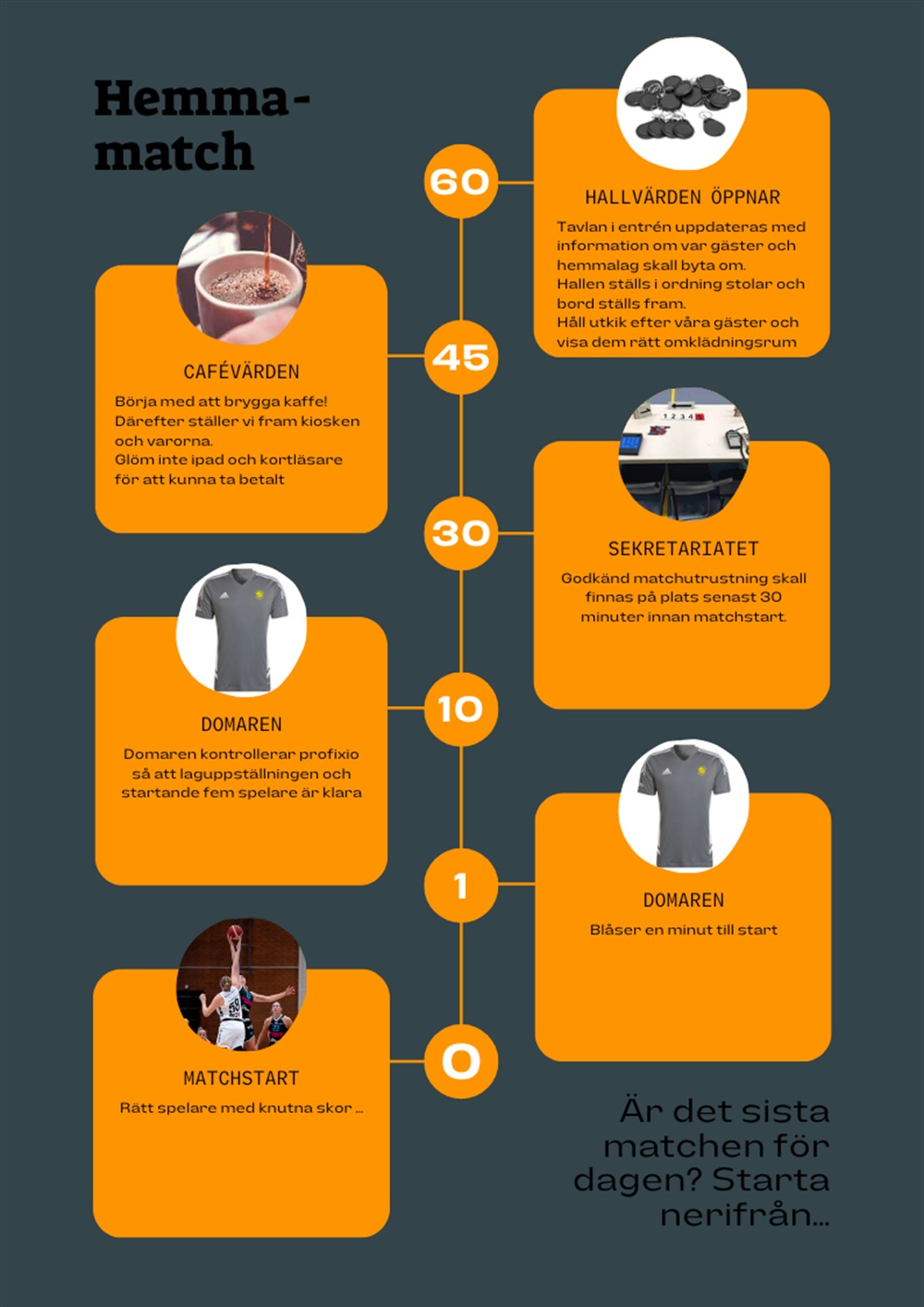 Hemma-match

60

HALLVÄRDEN ÖPPNAR

Tavlan i entrén uppdateras med information om var gäster och hemmalag skall byta om.
Hallen ställs i ordning stolar och bord ställs fram.
Håll utkik efter våra gäster och visa dem rätt omklädningsrum

45

CAFÉVÄRDEN

Börja med att brygga kaffe!
Därefter ställer vi fram kiosken och varorna.
Glöm inte ipad och kortläsare för att kunna ta betalt

30

SEKRETARIATET

Godkänd matchutrustning skall finnas på plats senast 30 minuter innan matchstart.

10

DOMAREN

Domaren kontrollerar profixio så att laguppställningen och startande fem spelare är klara

1

DOMAREN

Blåser en minut till start

0

MATCHSTART

Rätt spelare med knutna skor ...

Är det sista matchen för dagen? Starta nerifrån...