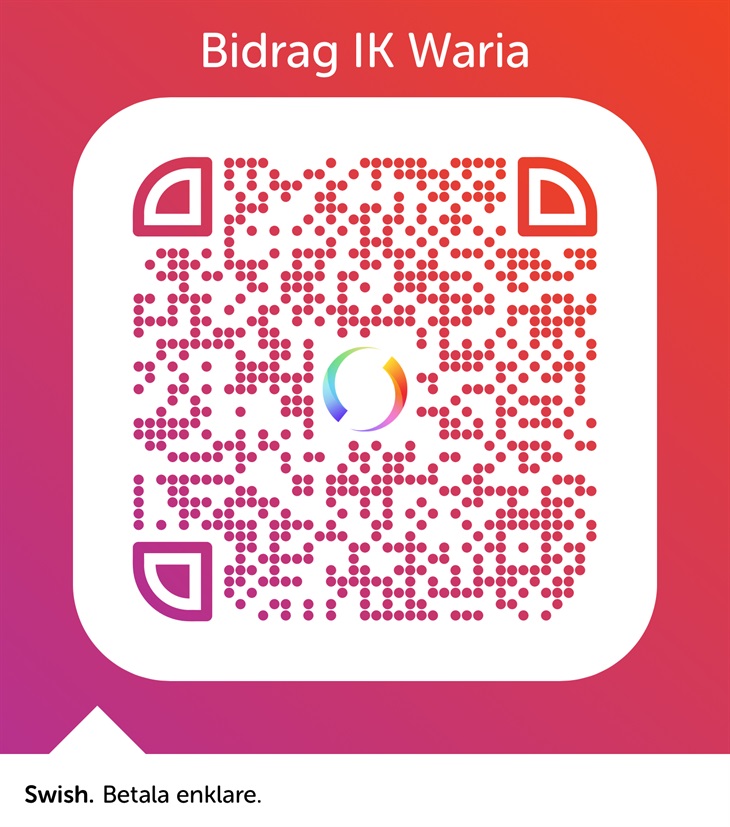 Bidrag IK Waria

Swish. Betala enklare.